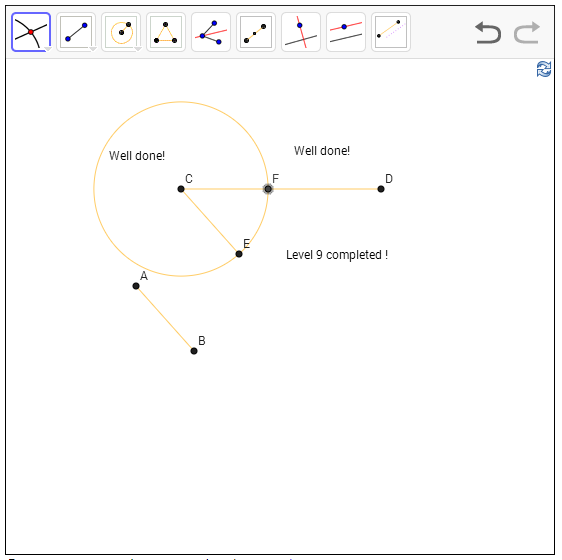 Well done!

Well done!

C

F

D

E

Level 9 completed !

A

B